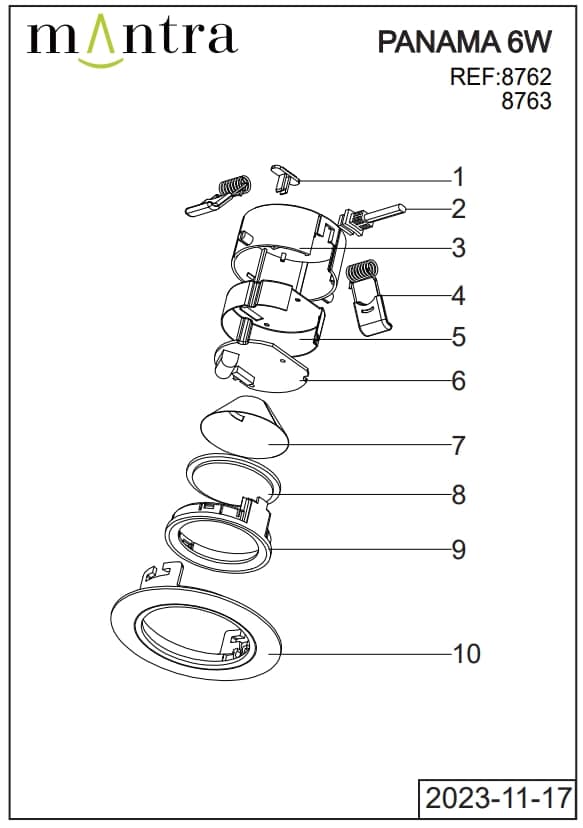 mantra

PANAMA 6W
REF:8762
8763

1
2
3
4
5
6
7
8
9
10

2023-11-17