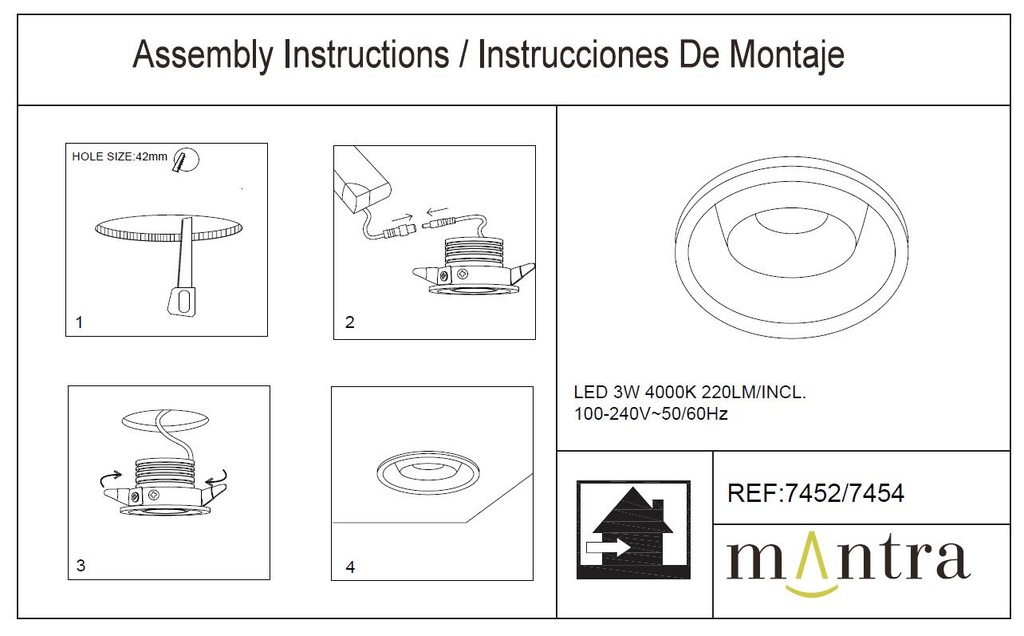 Assembly Instructions / Instrucciones De Montaje

HOLE SIZE:42mm

1

2

3

4

LED 3W 4000K 220LM/INCL.
100-240V~50/60Hz

REF:7452/7454

mantra